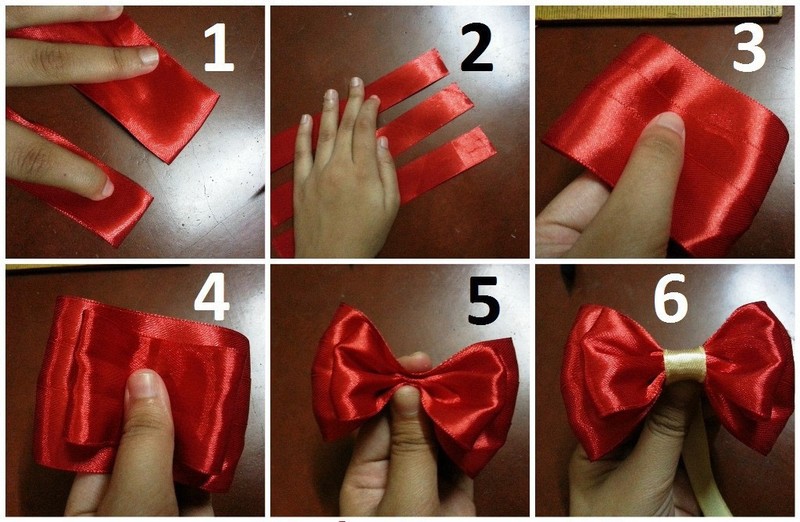 1

2

3

4

5

6