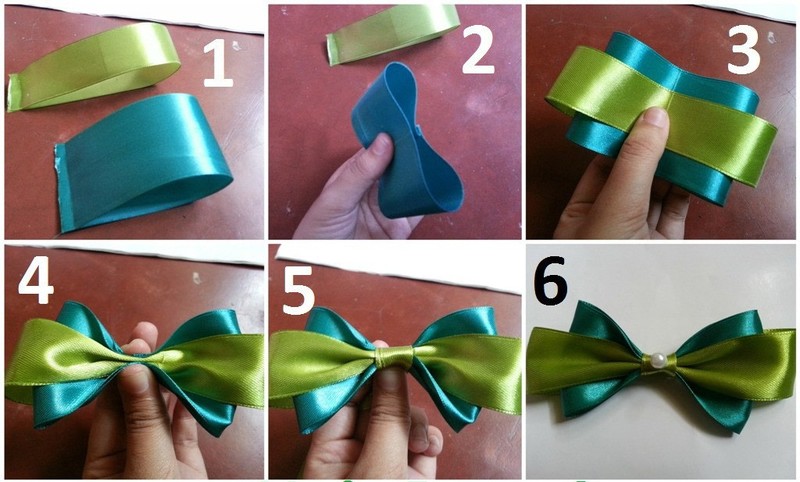 1
2
3
4
5
6