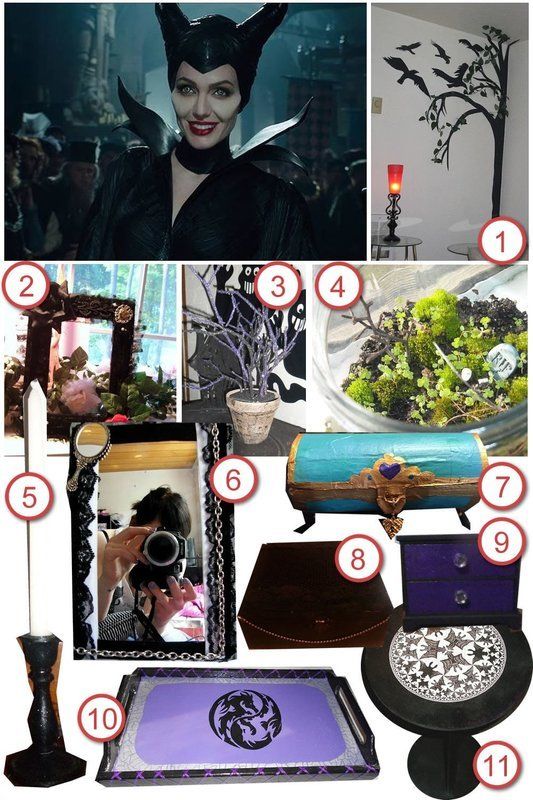 1

2

3

4

RIP

5

6

7

8

9

10

11